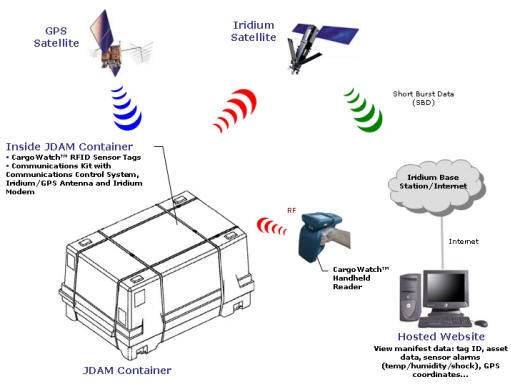 GPS Satellite

Iridium Satellite

Short Burst Data (SBD)

Inside JDAM Container
• CargoWatch™ RFID Sensor Tags
• Communications Kit with Communications Control System, Iridium/GPS Antenna and Iridium Modem

Iridium Base Station/Internet

RF

Internet

CargoWatch™ Handheld Reader

Hosted Website
View manifest data: tag ID, asset data, sensor alarms (temp/humidity/shock), GPS coordinates...

JDAM Container