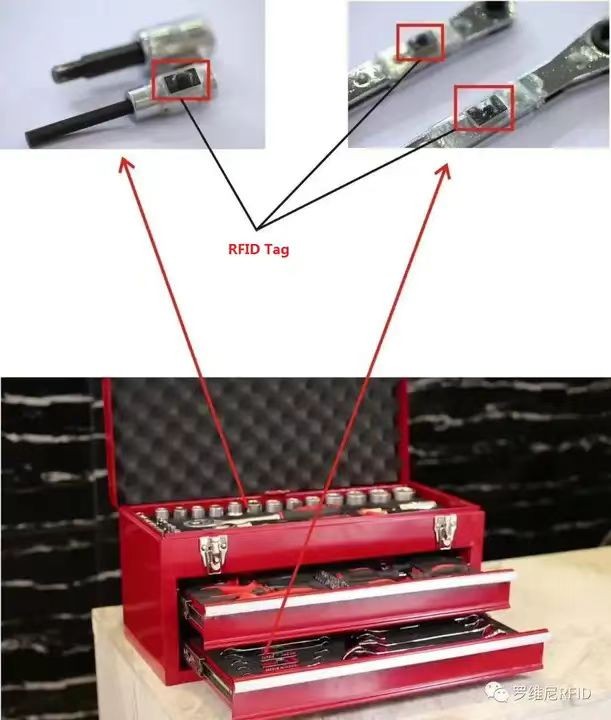 RFID Tag

罗维尼RFID